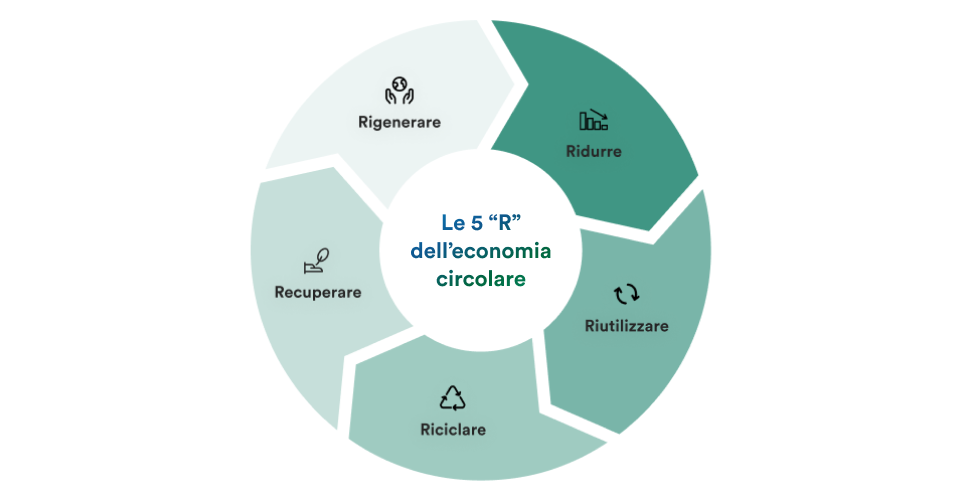 Le 5 “R” dell’economia circolare

Ridurre

Riutilizzare

Riciclare

Recuperare

Rigenerare